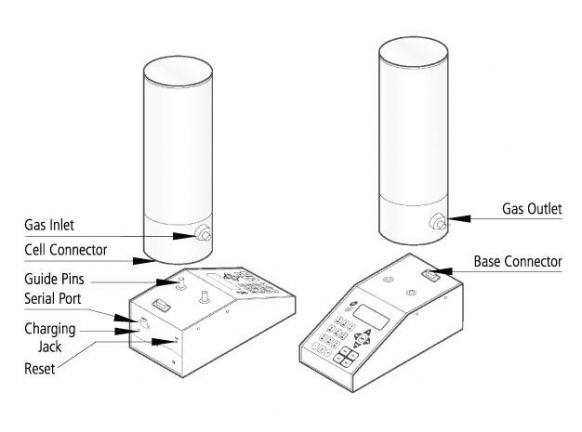 Gas Inlet
Cell Connector
Guide Pins
Serial Port
Charging Jack
Reset

Gas Outlet
Base Connector