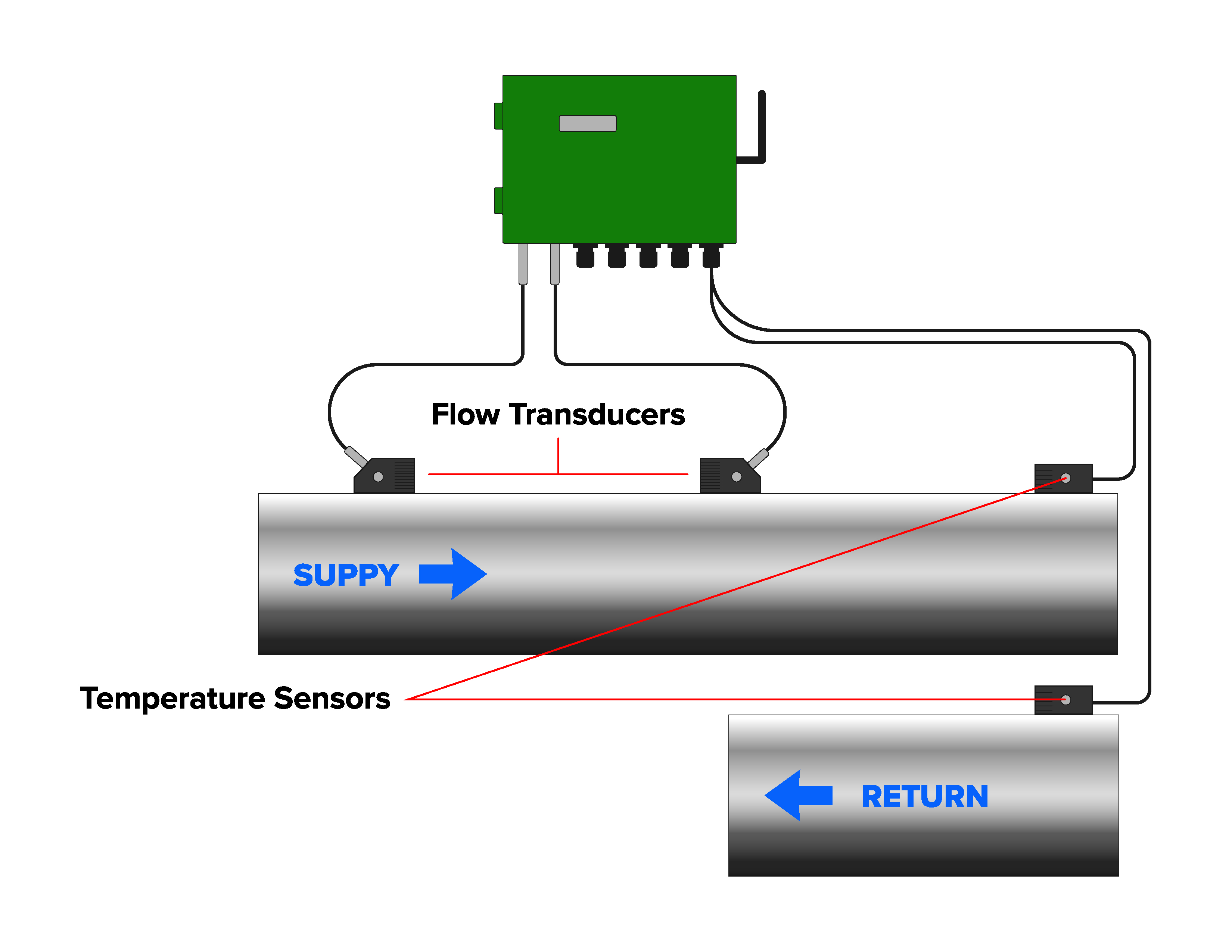 Flow Transducers

SUPPY

Temperature Sensors

RETURN