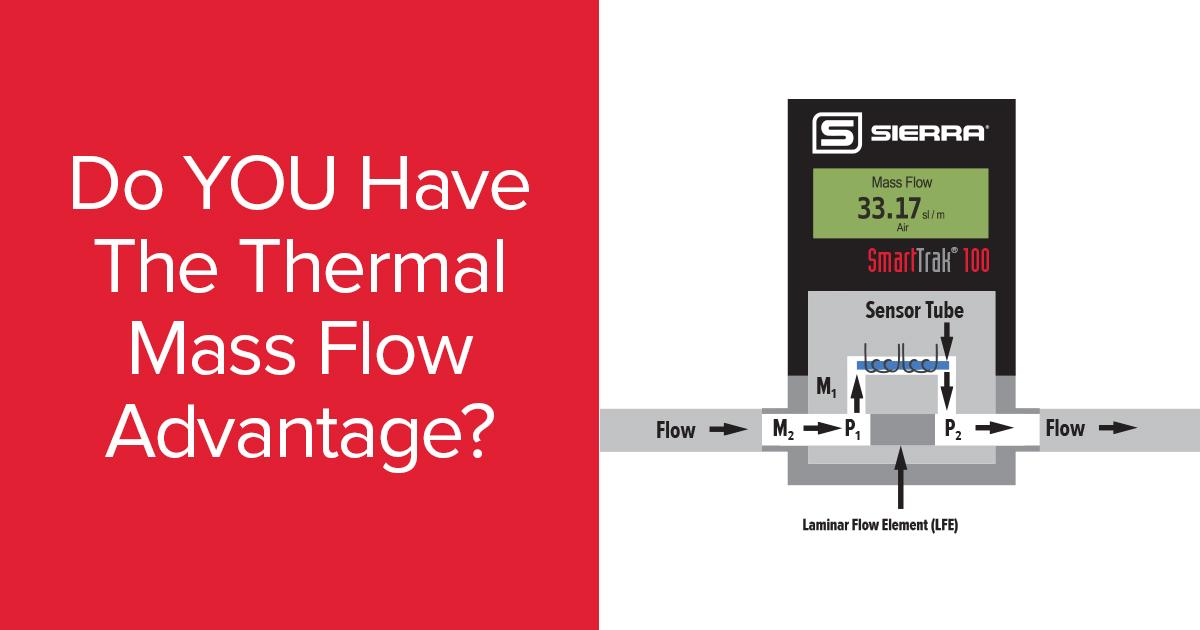 Do YOU Have The Thermal Mass Flow Advantage?

SIERRA®

Mass Flow
33.17 sl / m
Air

SmartTrak® 100

Sensor Tube

$M_1$

Flow

$M_2$

$P_1$

$P_2$

Flow

Laminar Flow Element (LFE)